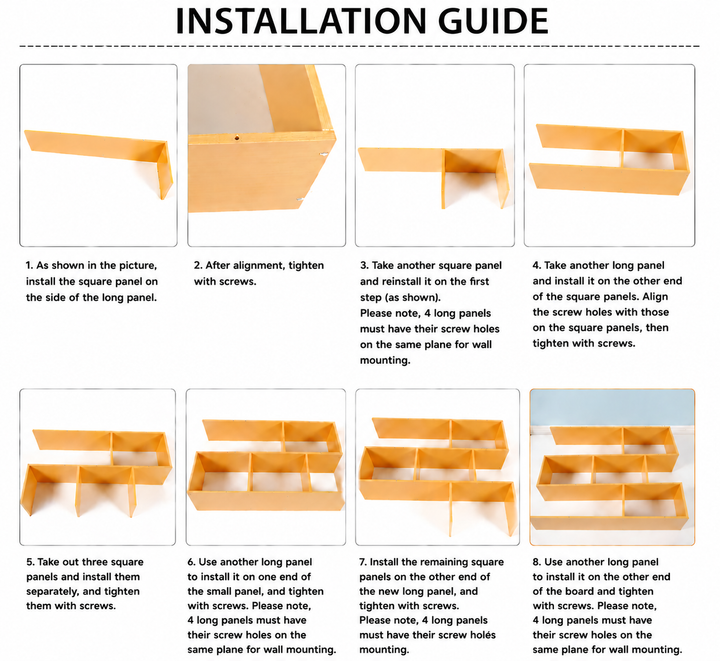 INSTALLATION GUIDE

1. As shown in the picture, install the square panel on the side of the long panel.

2. After alignment, tighten with screws.

3. Take another square panel and reinstall it on the first step (as shown).
Please note, 4 long panels must have their screw holes on the same plane for wall mounting.

4. Take another long panel and install it on the other end of the square panels. Align the screw holes with those on the square panels, then tighten with screws.

5. Take out three square panels and install them separately, and tighten them with screws.

6. Use another long panel to install it on one end of the small panel, and tighten with screws. Please note, 4 long panels must have their screw holes on the same plane for wall mounting.

7. Install the remaining square panels on the other end of the new long panel, and tighten with screws.
Please note, 4 long panels must have their screw holés mounting.

8. Use another long panel to install it on the other end of the board and tighten with screws. Please note, 4 long panels must have their screw holes on the same plane for wall mounting.